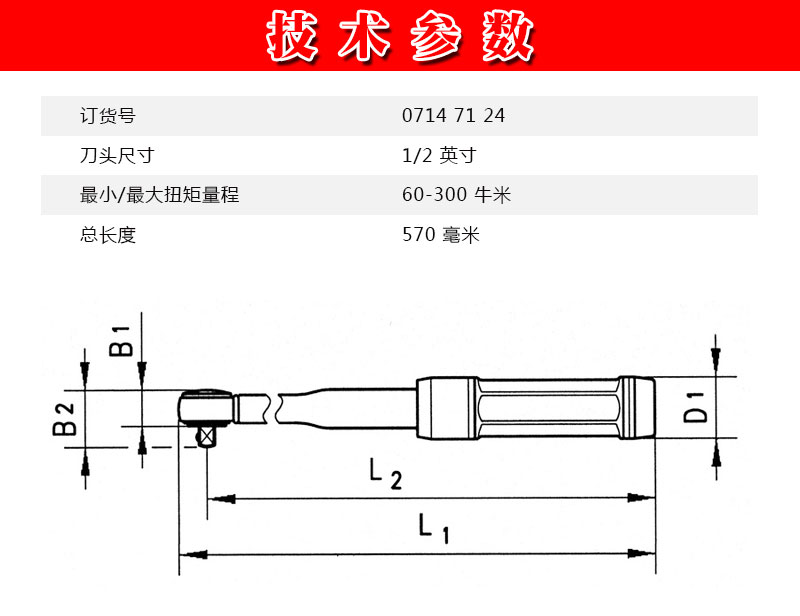 技术参数

| 订货号 | 0714 71 24 |
|---|---|
| 刀头尺寸 | 1/2 英寸 |
| 最小/最大扭矩量程 | 60-300 牛米 |
| 总长度 | 570 毫米 |

B1

B2

D1

$L_2$

$L_1$