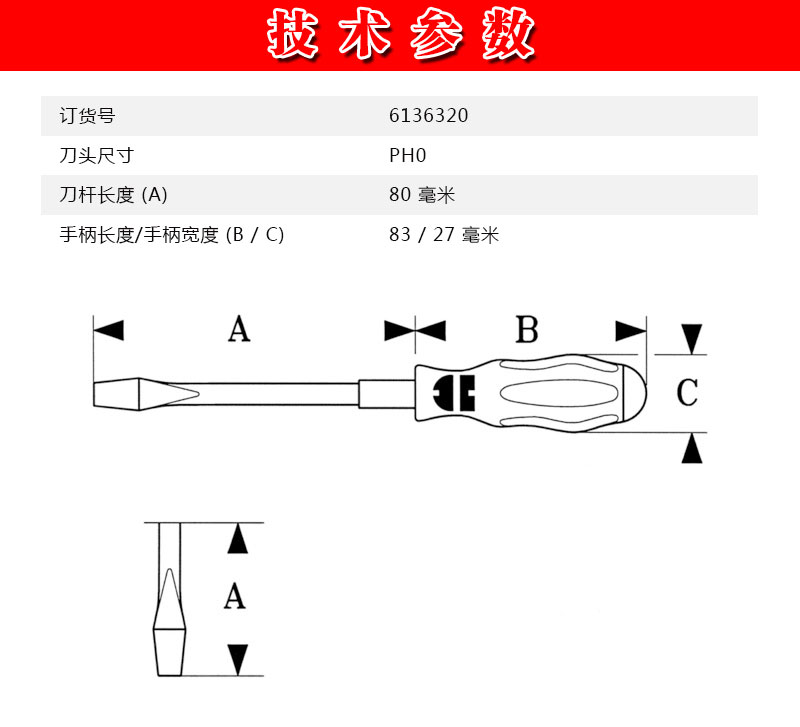 技术参数

| 订货号 | 6136320 |
|---|---|
| 刀头尺寸 | PH0 |
| 刀杆长度 (A) | 80 毫米 |
| 手柄长度/手柄宽度 (B / C) | 83 / 27 毫米 |

A
B
C
A