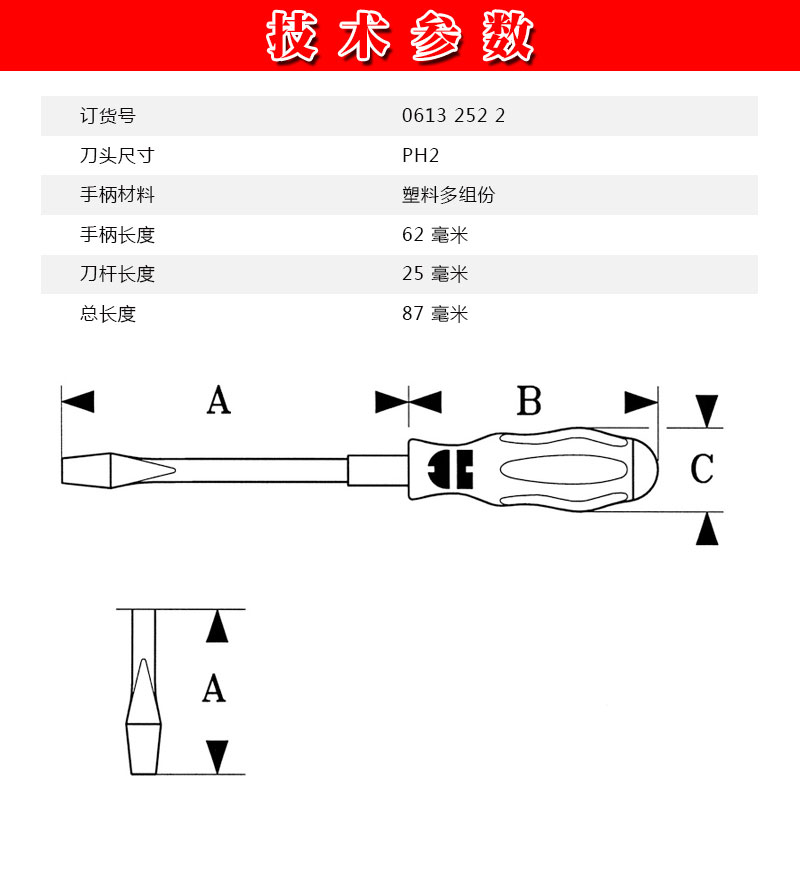 技术参数

| 订货号 | 0613 252 2 |
|---|---|
| 刀头尺寸 | PH2 |
| 手柄材料 | 塑料多组份 |
| 手柄长度 | 62 毫米 |
| 刀杆长度 | 25 毫米 |
| 总长度 | 87 毫米 |

A

B

C

A