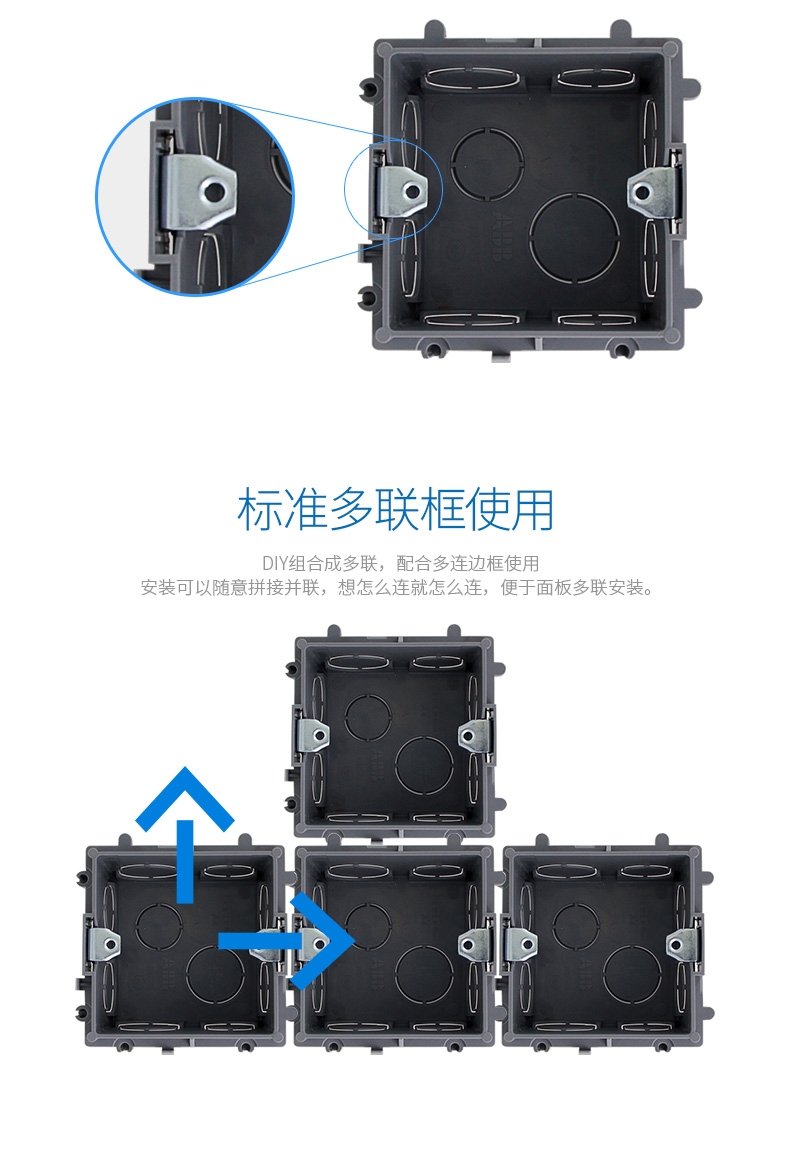 标准多联框使用

DIY组合成多联，配合多连边框使用
安装可以随意拼接并联，想怎么连就怎么连，便于面板多联安装。