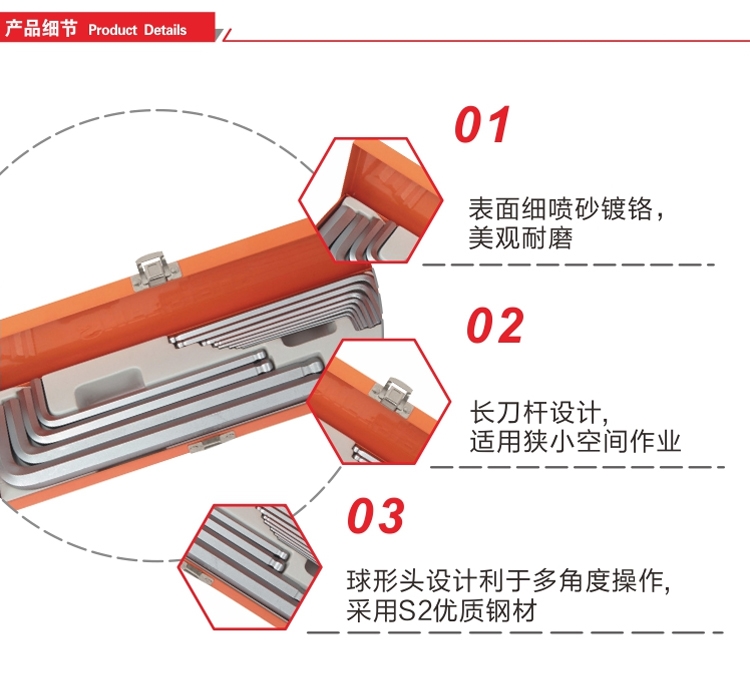 产品细节 Product Details

01

表面细喷砂镀铬，美观耐磨

02

长刀杆设计，适用狭小空间作业

03

球形头设计利于多角度操作，采用S2优质钢材