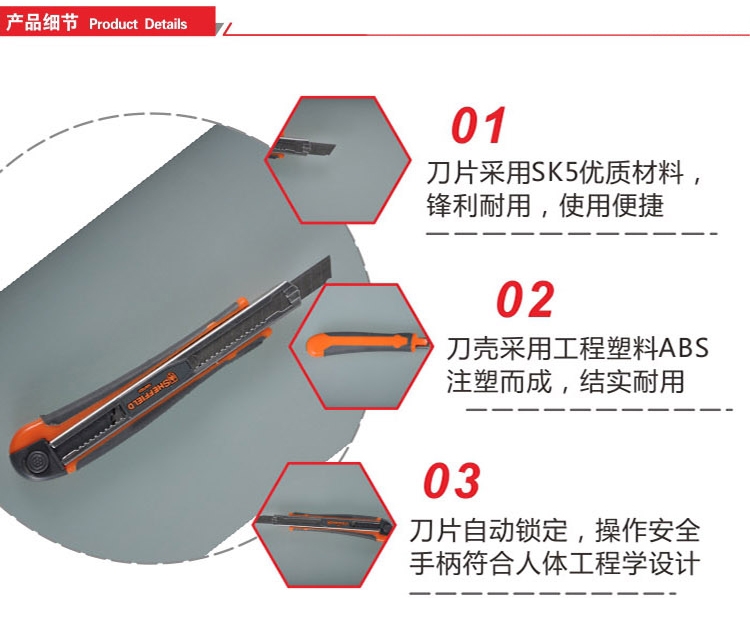 产品细节 Product Details

SHEFFIELD

01
刀片采用SK5优质材料，锋利耐用，使用便捷

02
刀壳采用工程塑料ABS注塑而成，结实耐用

03
刀片自动锁定，操作安全手柄符合人体工程学设计