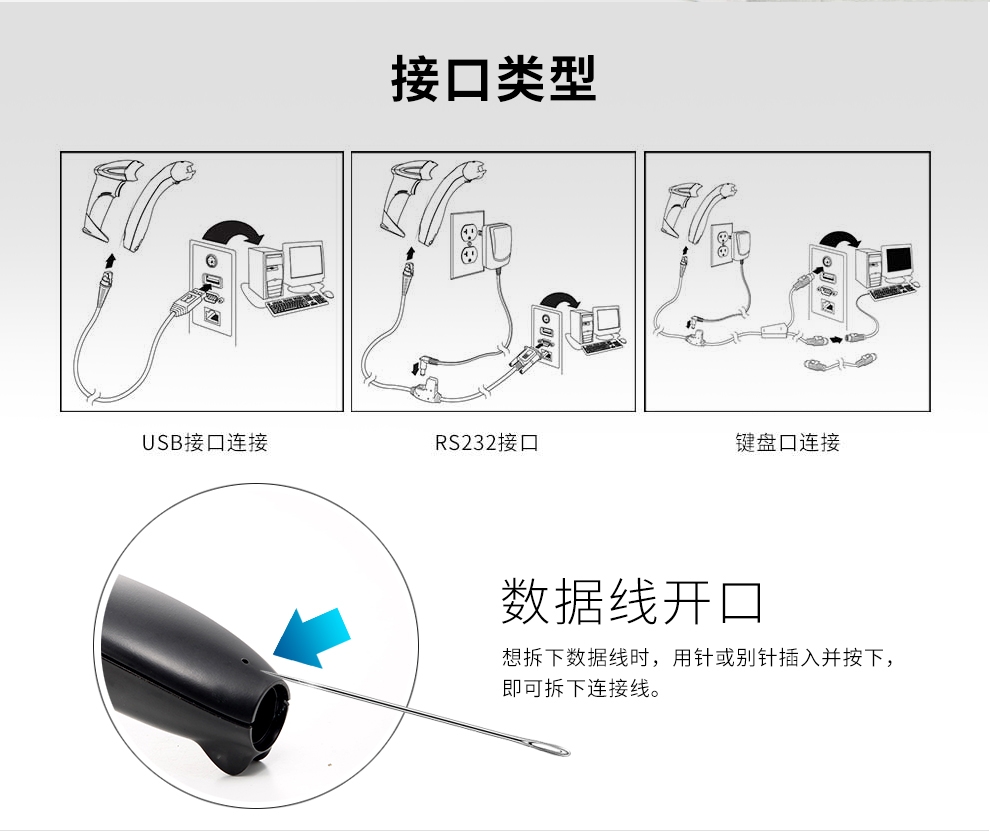 接口类型

USB接口连接

RS232接口

键盘口连接

数据线开口

想拆下数据线时，用针或别针插入并按下，即可拆下连接线。