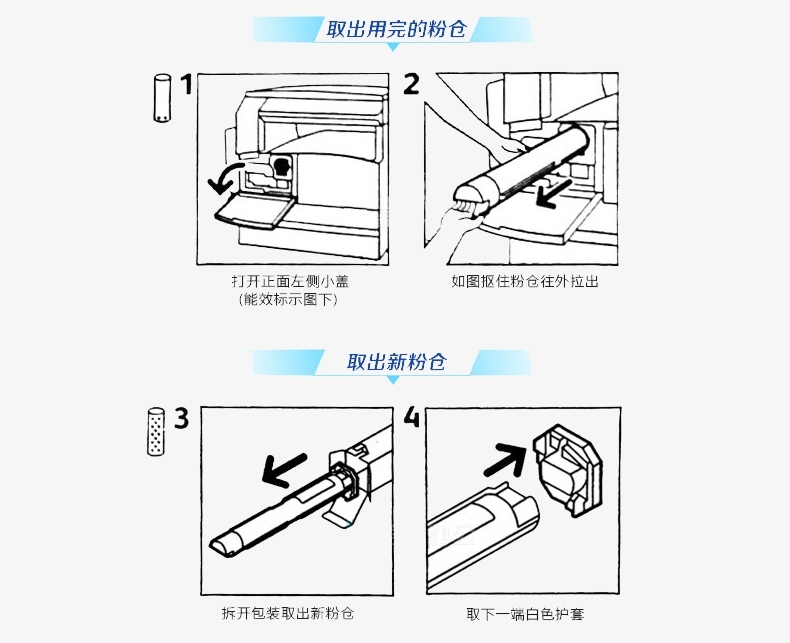 取出用完的粉仓

1

打开正面左侧小盖
(能效标示图下)

2

如图抠住粉仓往外拉出

取出新粉仓

3

拆开包装取出新粉仓

4

取下一端白色护套