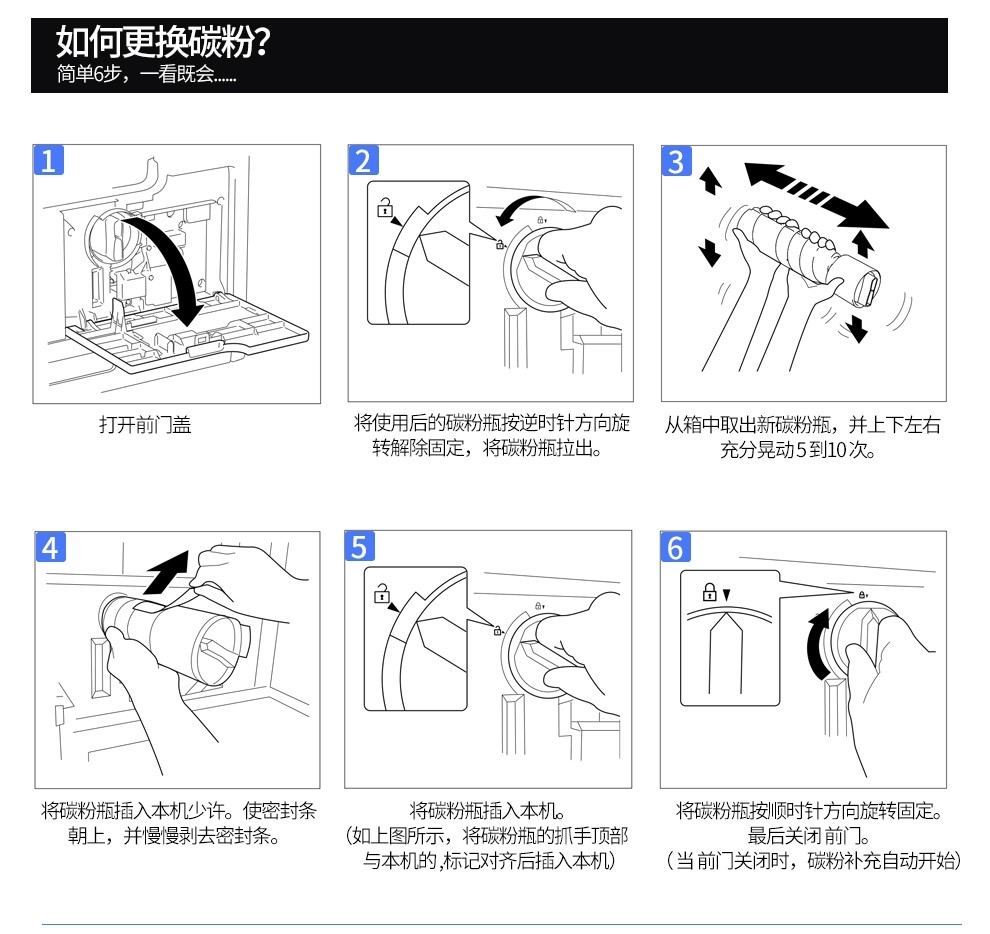 如何更换碳粉?
简单6步，一看既会......

1
打开前门盖

2
将使用后的碳粉瓶按逆时针方向旋转解除固定，将碳粉瓶拉出。

3
从箱中取出新碳粉瓶，并上下左右充分晃动5到10次。

4
将碳粉瓶插入本机少许。使密封条朝上，并慢慢剥去密封条。

5
将碳粉瓶插入本机。
(如上图所示，将碳粉瓶的抓手顶部与本机的,标记对齐后插入本机)

6
将碳粉瓶按顺时针方向旋转固定。
最后关闭前门。
(当前门关闭时，碳粉补充自动开始)