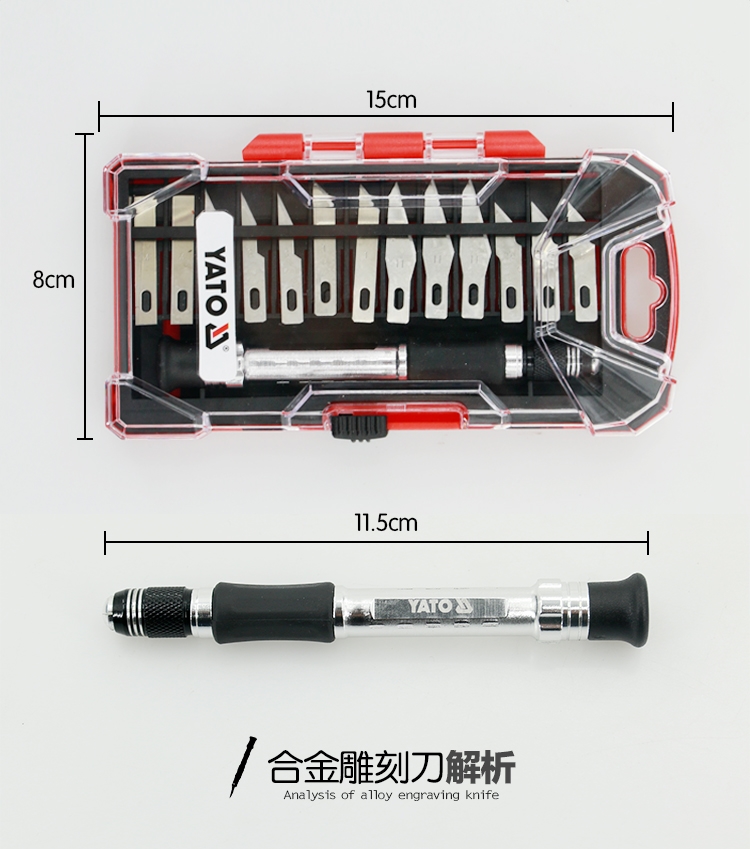 15cm

8cm

YATO

11.5cm

YATO

合金雕刻刀解析

Analysis of alloy engraving knife