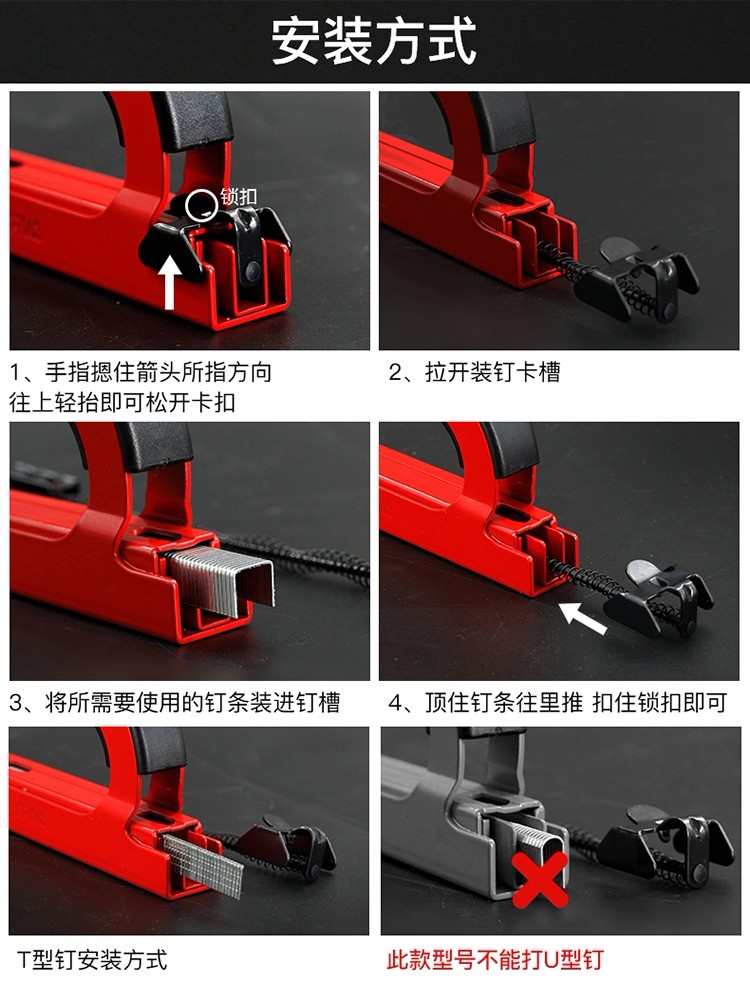 安装方式

锁扣

1、手指摁住箭头所指方向往上轻抬即可松开卡扣

2、拉开装钉卡槽

3、将所需要使用的钉条装进钉槽

4、顶住钉条往里推 扣住锁扣即可

T型钉安装方式

此款型号不能打U型钉