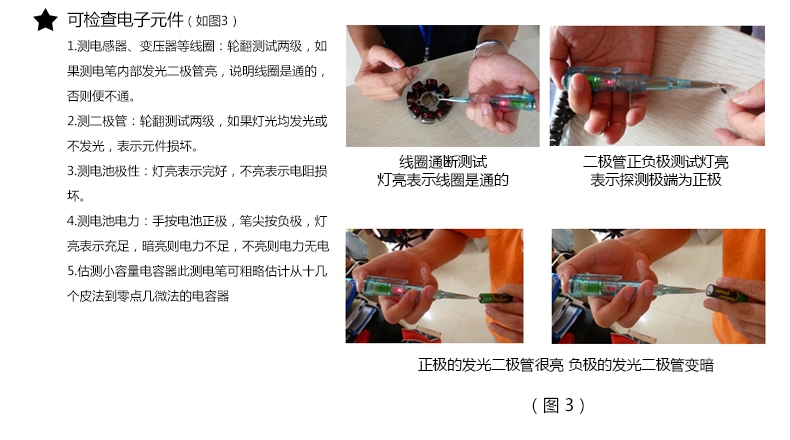 可检查电子元件（如图3）

1.测电感器、变压器等线圈：轮翻测试两级，如果测电笔内部发光二极管亮，说明线圈是通的，否则便不通。

2.测二极管：轮翻测试两级，如果灯光均发光或不发光，表示元件损坏。

3.测电池极性：灯亮表示完好，不亮表示电阻损坏。

4.测电池电力：手按电池正极，笔尖按负极，灯亮表示充足，暗亮则电力不足，不亮则电力无电

5.估测小容量电容器此测电笔可粗略估计从十几个皮法到零点几微法的电容器

线圈通断测试
灯亮表示线圈是通的

二极管正负极测试灯亮
表示探测极端为正极

正极的发光二极管很亮 负极的发光二极管变暗

（图 3）