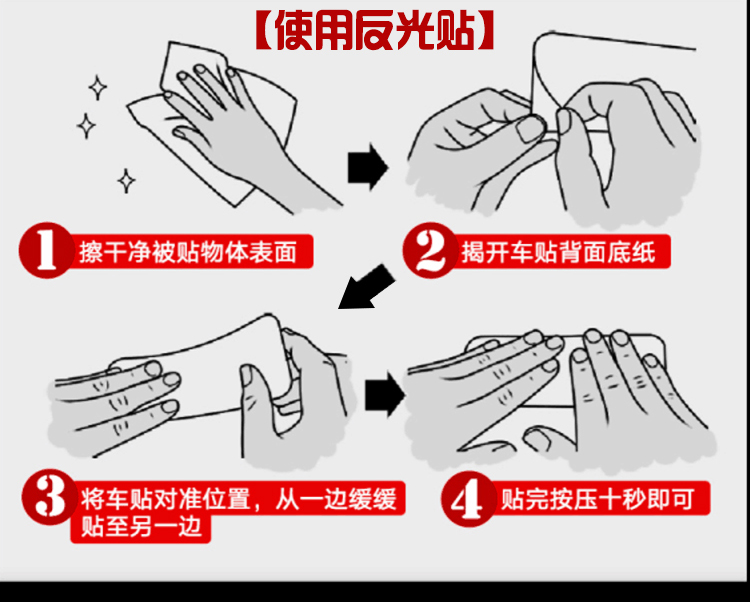 【使用反光贴】

1 擦干净被贴物体表面

2 揭开车贴背面底纸

3 将车贴对准位置，从一边缓缓贴至另一边

4 贴完按压十秒即可