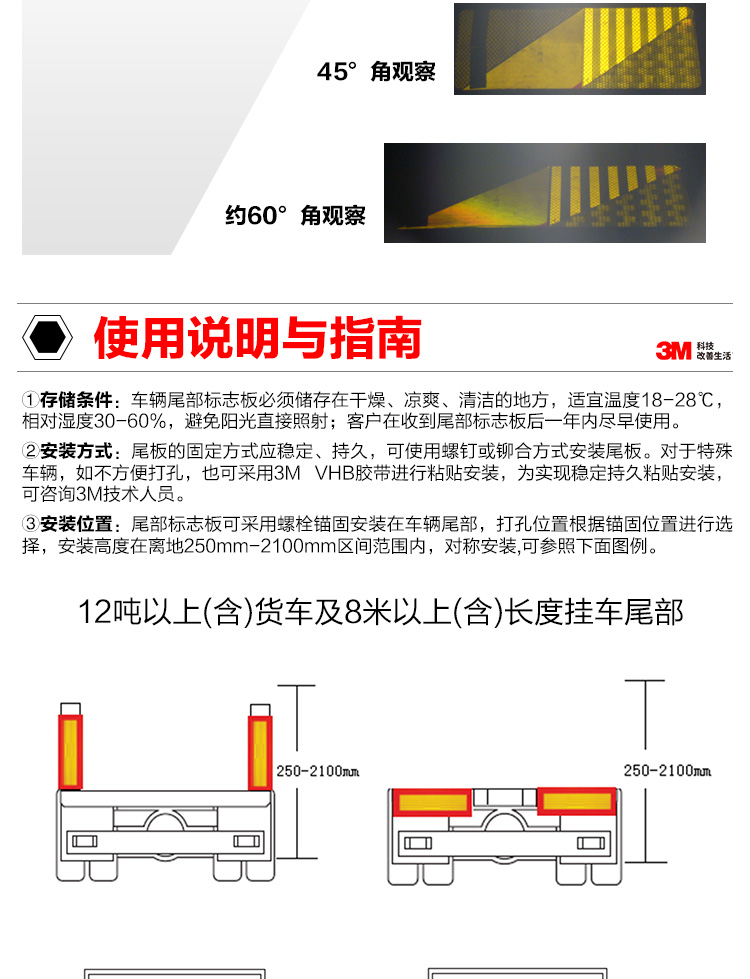 45° 角观察

约60° 角观察

使用说明与指南

3M 科技 改善生活

①存储条件：车辆尾部标志板必须储存在干燥、凉爽、清洁的地方，适宜温度18-28℃，相对湿度30-60%，避免阳光直接照射；客户在收到尾部标志板后一年内尽早使用。

②安装方式：尾板的固定方式应稳定、持久，可使用螺钉或铆合方式安装尾板。对于特殊车辆，如不方便打孔，也可采用3M VHB胶带进行粘贴安装，为实现稳定持久粘贴安装，可咨询3M技术人员。

③安装位置：尾部标志板可采用螺栓锚固安装在车辆尾部，打孔位置根据锚固位置进行选择，安装高度在离地250mm-2100mm区间范围内，对称安装,可参照下面图例。

12吨以上(含)货车及8米以上(含)长度挂车尾部

250-2100mm

250-2100mm