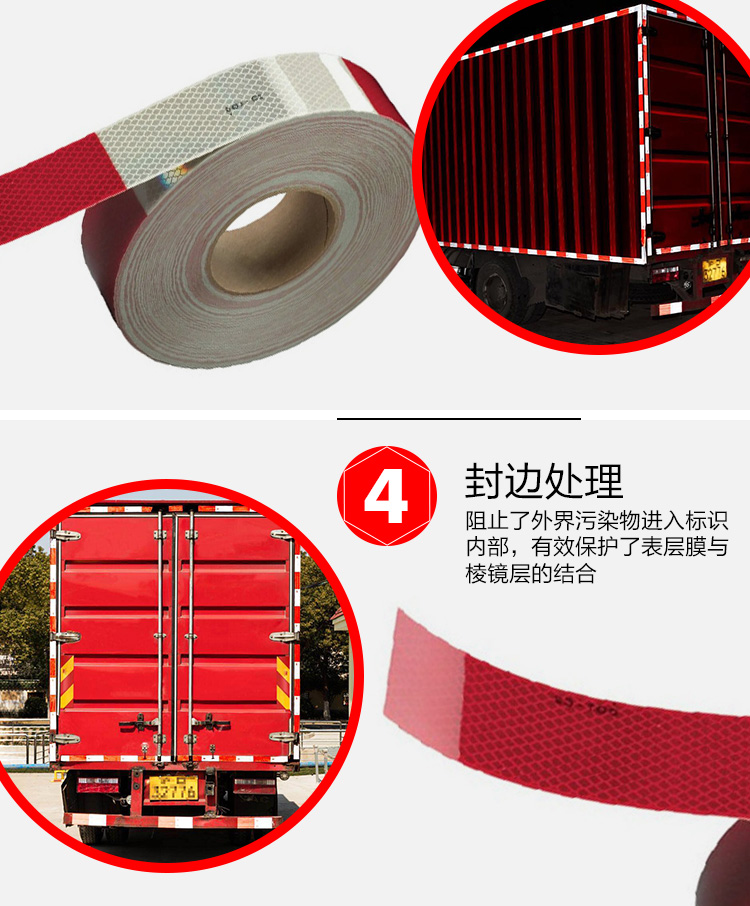 4

封边处理

阻止了外界污染物进入标识内部，有效保护了表层膜与棱镜层的结合