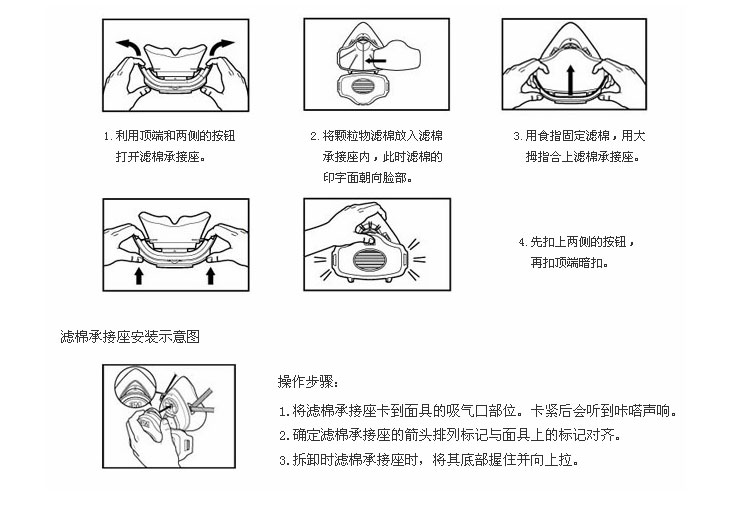 1. 利用顶端和两侧的按钮打开滤棉承接座。

2. 将颗粒物滤棉放入滤棉承接座内，此时滤棉的印字面朝向脸部。

3. 用食指固定滤棉，用大拇指合上滤棉承接座。

4. 先扣上两侧的按钮，再扣顶端暗扣。

滤棉承接座安装示意图

操作步骤：

1. 将滤棉承接座卡到面具的吸气口部位。卡紧后会听到咔嗒声响。

2. 确定滤棉承接座的箭头排列标记与面具上的标记对齐。

3. 拆卸时滤棉承接座时，将其底部握住并向上拉。