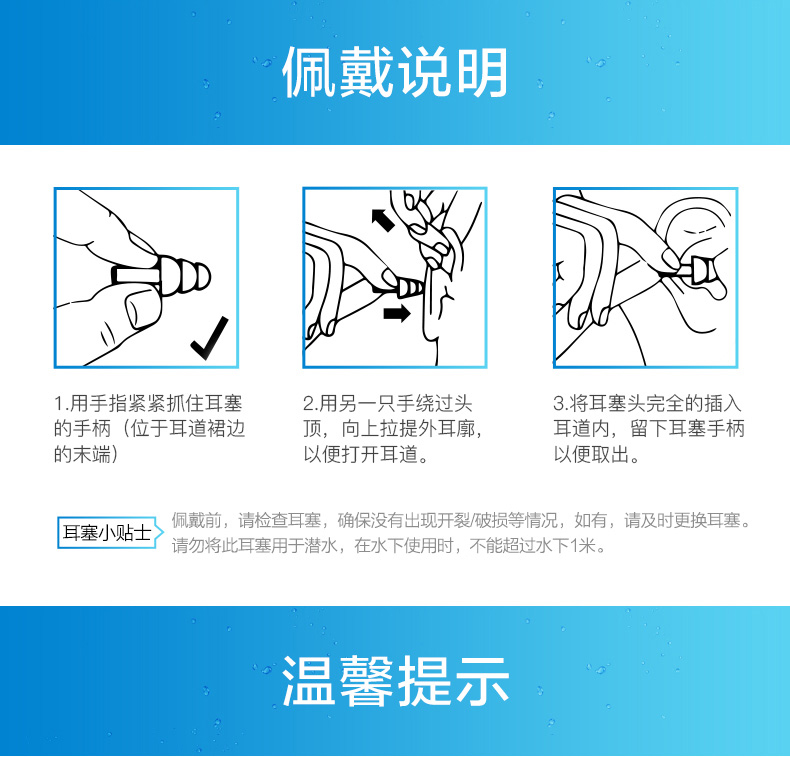 佩戴说明

1.用手指紧紧抓住耳塞的手柄（位于耳道裙边的末端）

2.用另一只手绕过头顶，向上拉提外耳廓，以便打开耳道。

3.将耳塞头完全的插入耳道内，留下耳塞手柄以便取出。

耳塞小贴士

佩戴前，请检查耳塞，确保没有出现开裂/破损等情况，如有，请及时更换耳塞。请勿将此耳塞用于潜水，在水下使用时，不能超过水下1米。

温馨提示