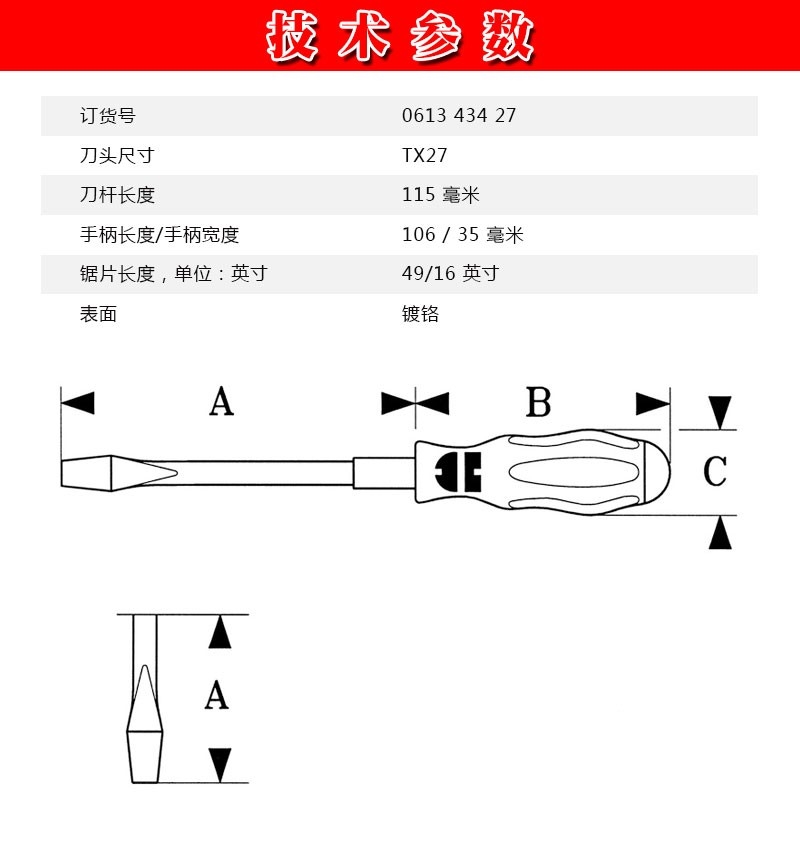 技术参数

| 订货号 | 0613 434 27 |
|---|---|
| 刀头尺寸 | TX27 |
| 刀杆长度 | 115 毫米 |
| 手柄长度/手柄宽度 | 106 / 35 毫米 |
| 锯片长度，单位：英寸 | 49/16 英寸 |
| 表面 | 镀铬 |

A

B

C

A