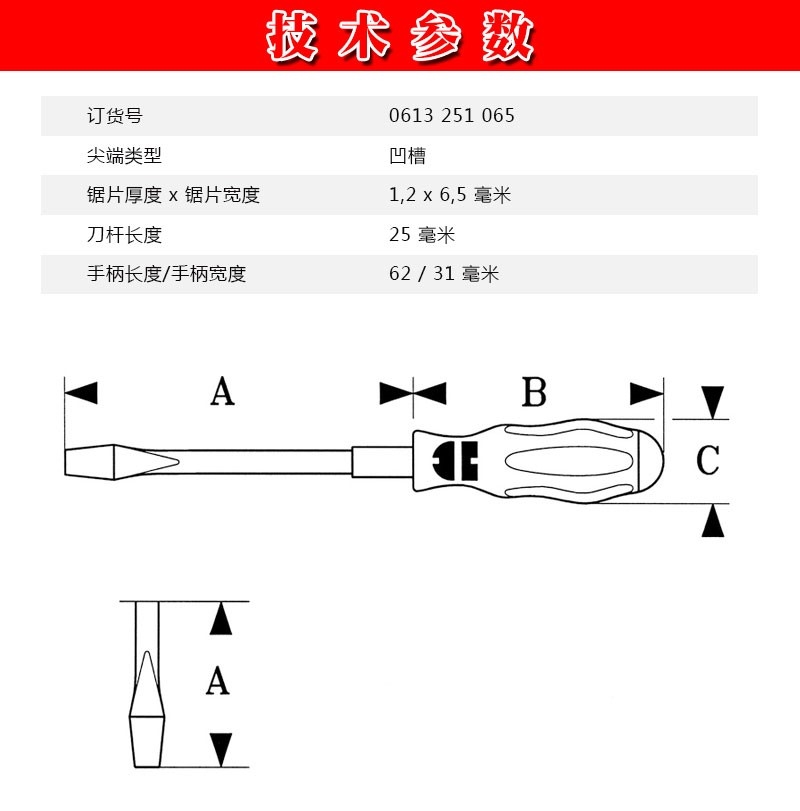 技术参数

| 订货号 | 0613 251 065 |
|---|---|
| 尖端类型 | 凹槽 |
| 锯片厚度 x 锯片宽度 | 1,2 x 6,5 毫米 |
| 刀杆长度 | 25 毫米 |
| 手柄长度/手柄宽度 | 62 / 31 毫米 |

A

B

C

A