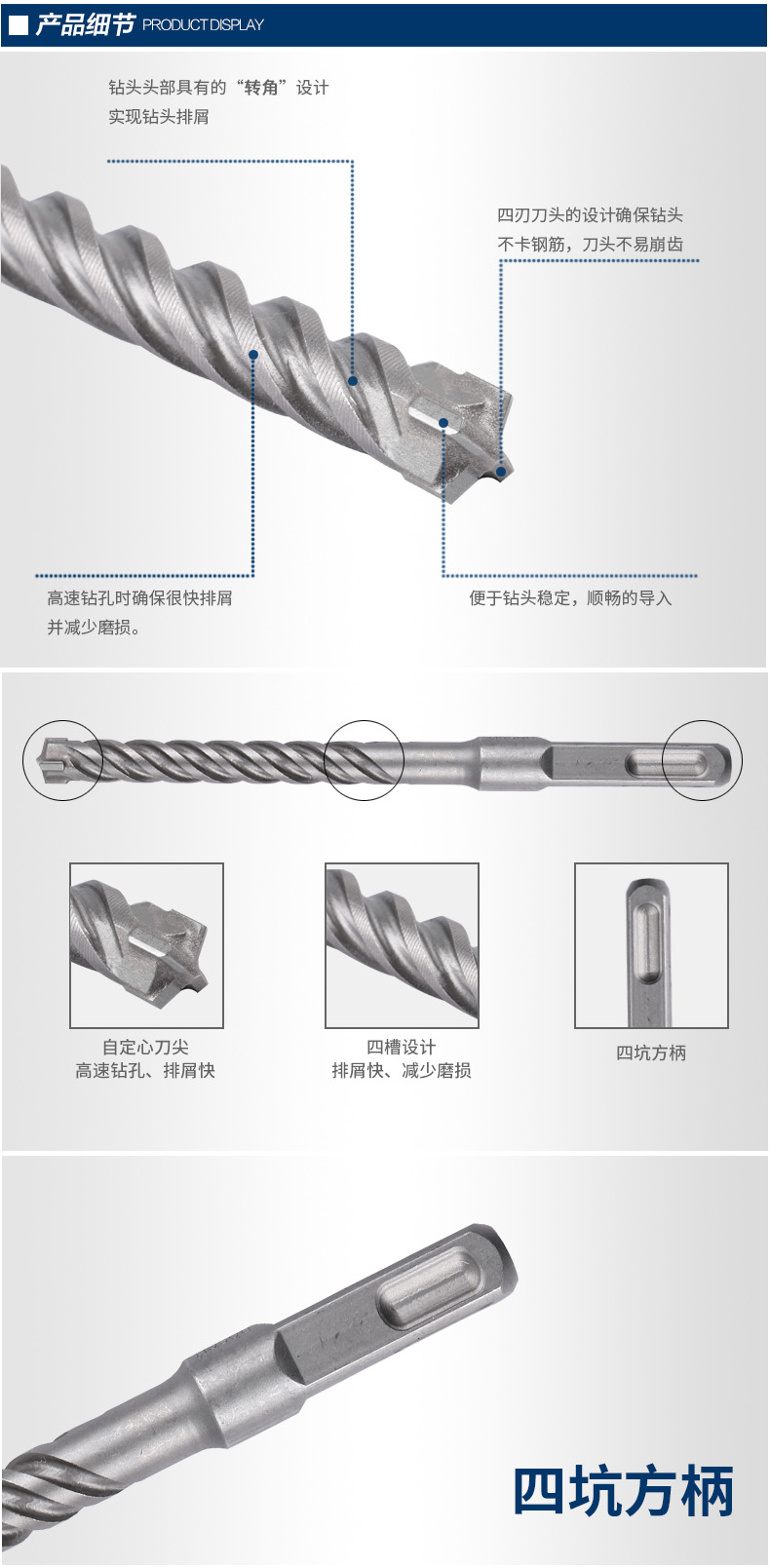 产品细节 PRODUCT DISPLAY

钻头头部具有的“转角”设计
实现钻头排屑

四刃刀头的设计确保钻头
不卡钢筋，刀头不易崩齿

高速钻孔时确保很快排屑
并减少磨损。

便于钻头稳定，顺畅的导入

自定心刀尖
高速钻孔、排屑快

四槽设计
排屑快、减少磨损

四坑方柄

四坑方柄