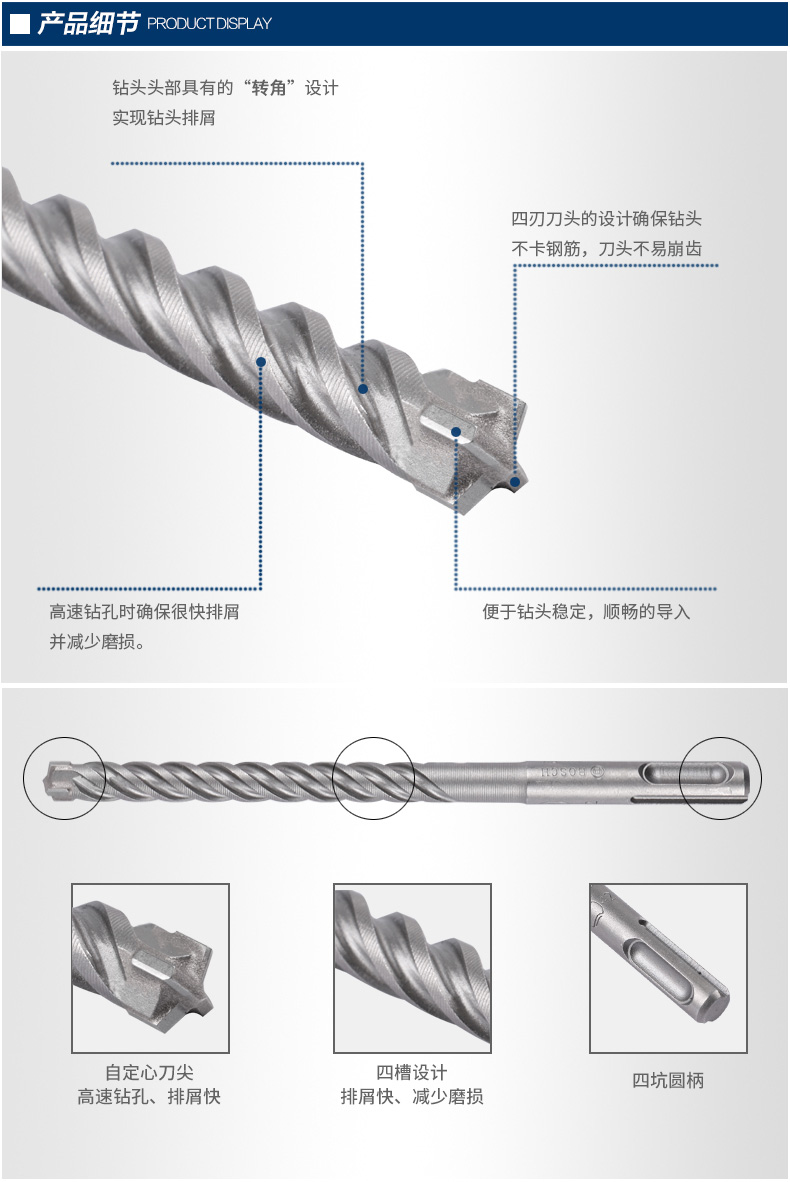 产品细节 PRODUCT DISPLAY

钻头头部具有的“转角”设计
实现钻头排屑

四刃刀头的设计确保钻头
不卡钢筋，刀头不易崩齿

高速钻孔时确保很快排屑
并减少磨损。

便于钻头稳定，顺畅的导入

BOSCH

自定心刀尖
高速钻孔、排屑快

四槽设计
排屑快、减少磨损

四坑圆柄