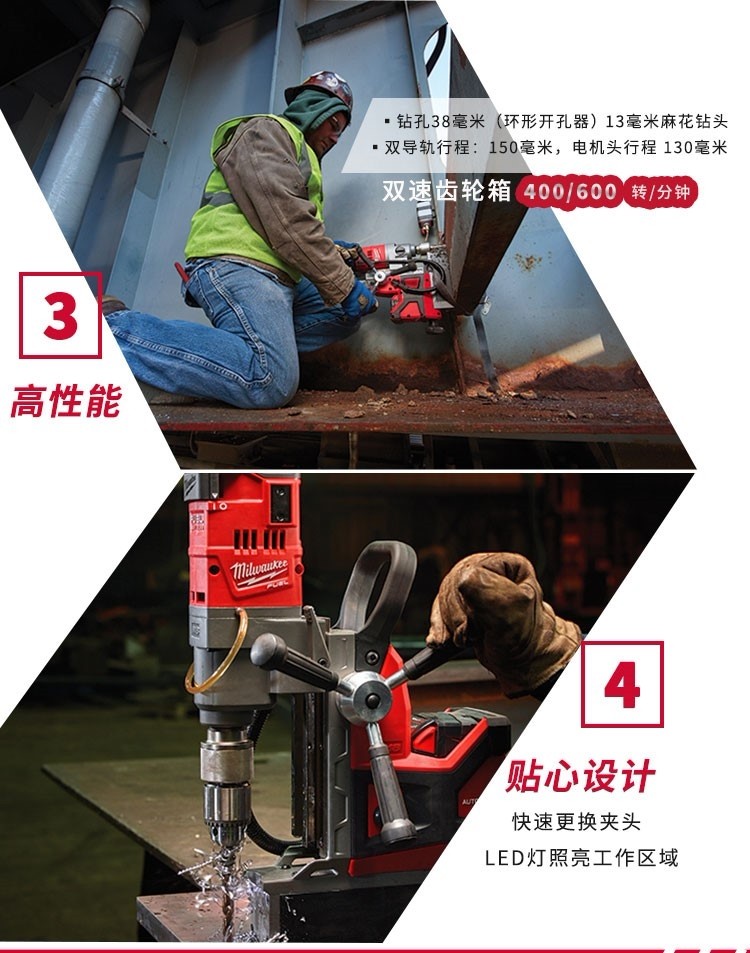 ▪ 钻孔38毫米（环形开孔器）13毫米麻花钻头
▪ 双导轨行程：150毫米，电机头行程 130毫米

双速齿轮箱 400/600 转/分钟

3

高性能

Milwaukee FUEL

4

贴心设计

快速更换夹头

LED灯照亮工作区域