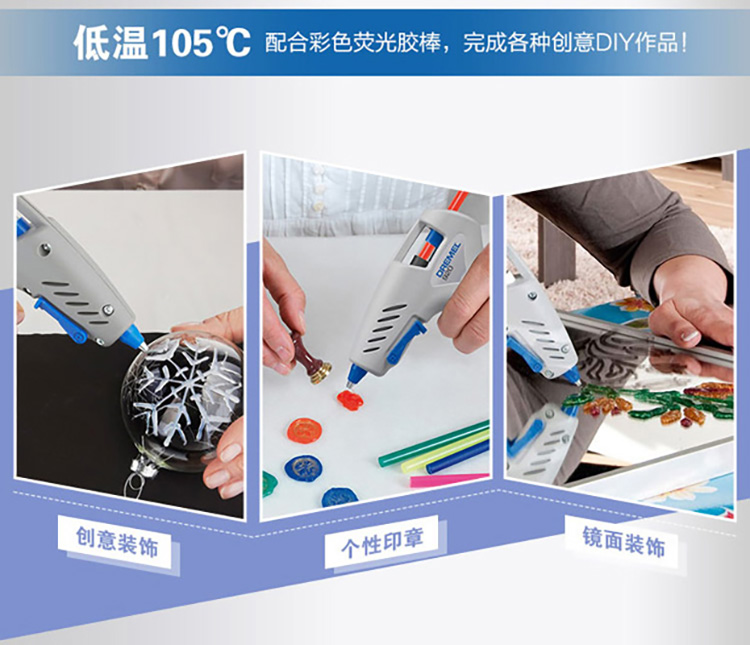 低温105℃ 配合彩色荧光胶棒，完成各种创意DIY作品！

DREMEL

创意装饰

个性印章

镜面装饰