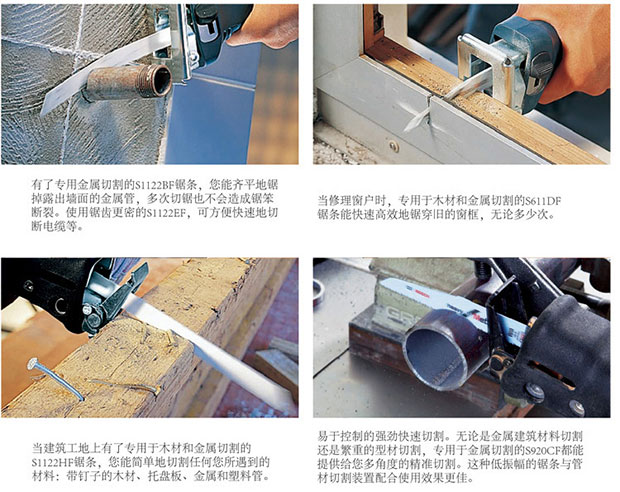 有了专用金属切割的S1122BF锯条，您能齐平地锯掉露出墙面的金属管，多次切锯也不会造成锯笨断裂。使用锯齿更密的S1122EF，可方便快速地切断电缆等。

当修理窗户时，专用于木材和金属切割的S611DF锯条能快速高效地锯穿旧的窗框，无论多少次。

当建筑工地上有了专用于木材和金属切割的S1122HF锯条，您能简单地切割任何您所遇到的材料：带钉子的木材、托盘板、金属和塑料管。

易于控制的强劲快速切割。无论是金属建筑材料切割还是繁重的型材切割，专用于金属切割的S920CF都能提供给您多角度的精准切割。这种低振幅的锯条与管材切割装置配合使用效果更佳。